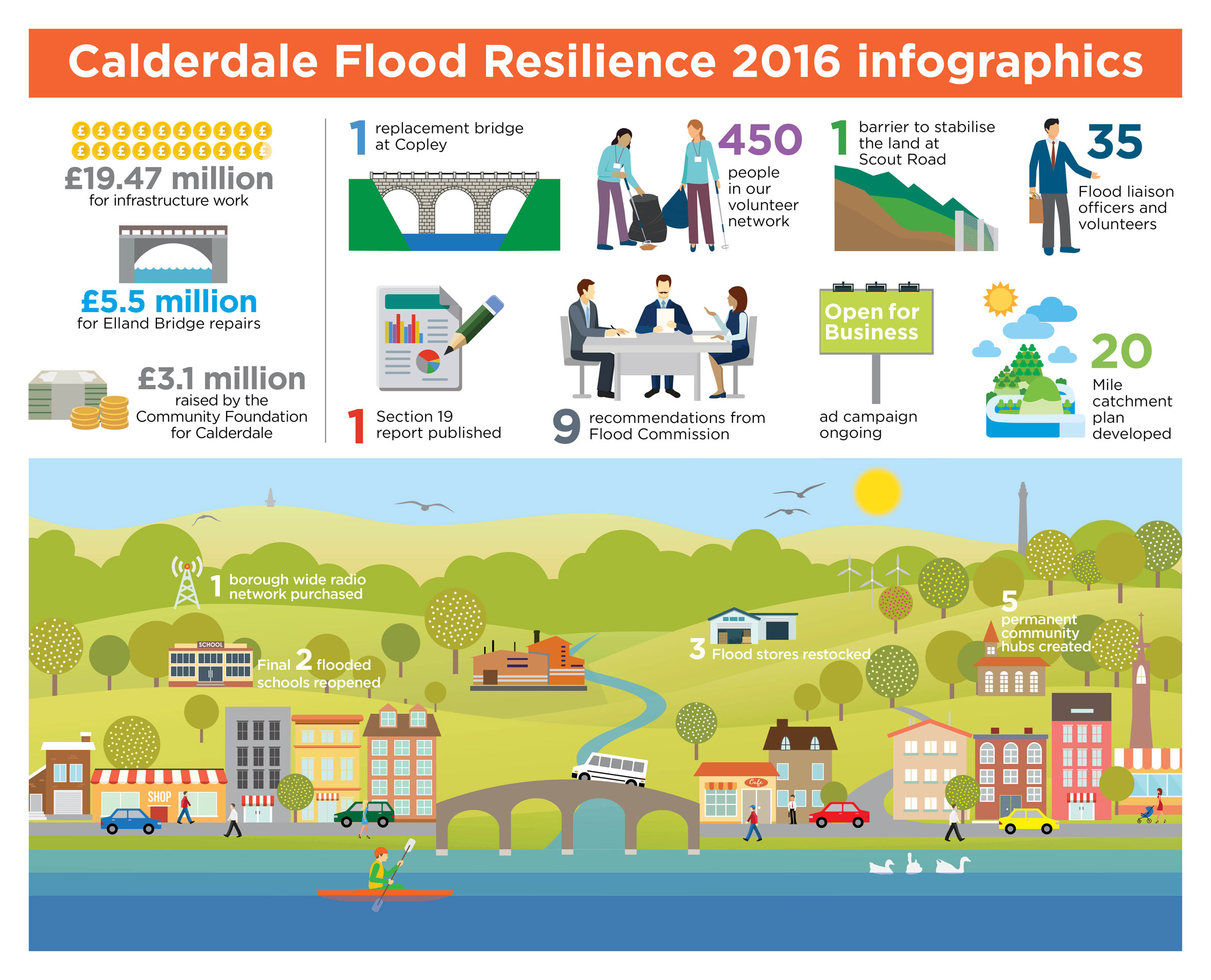 Calderdale Flood Resilience 2016 infographics

££££££££££
££££££££££
£19.47 million
for infrastructure work

£5.5 million
for Elland Bridge repairs

£3.1 million
raised by the Community Foundation for Calderdale

1 replacement bridge at Copley

450 people in our volunteer network

1 barrier to stabilise the land at Scout Road

35 Flood liaison officers and volunteers

1 Section 19 report published

9 recommendations from Flood Commission

Open for Business

ad campaign ongoing

20 Mile catchment plan developed

1 borough wide radio network purchased

SCHOOL

Final 2 flooded schools reopened

3 Flood stores restocked

5 permanent community hubs created

SHOP

Cafe