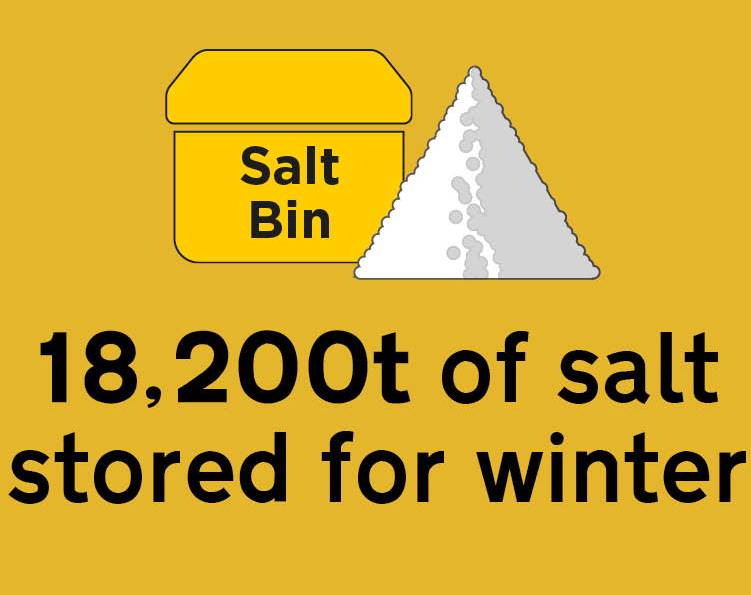 Salt Bin

18,200t of salt stored for winter